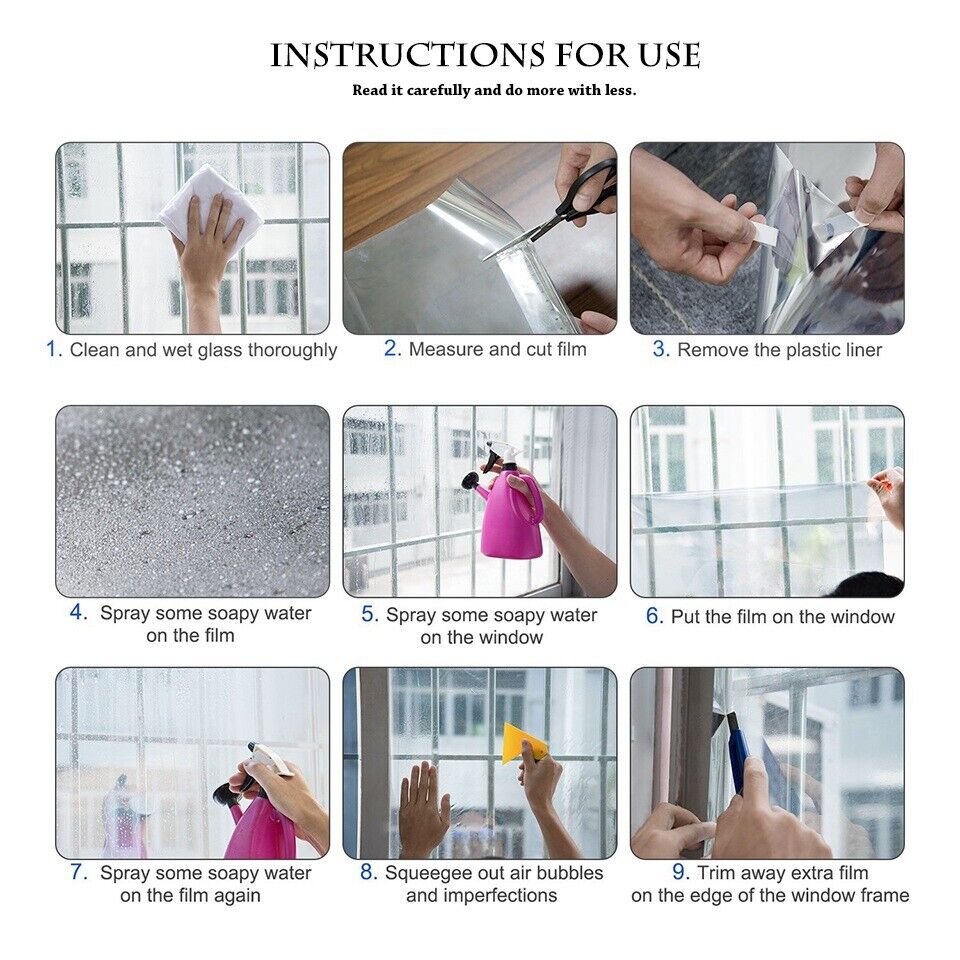 INSTRUCTIONS FOR USE
Read it carefully and do more with less.

1. Clean and wet glass thoroughly

2. Measure and cut film

3. Remove the plastic liner

4. Spray some soapy water on the film

5. Spray some soapy water on the window

6. Put the film on the window

7. Spray some soapy water on the film again

8. Squeegee out air bubbles and imperfections

9. Trim away extra film on the edge of the window frame